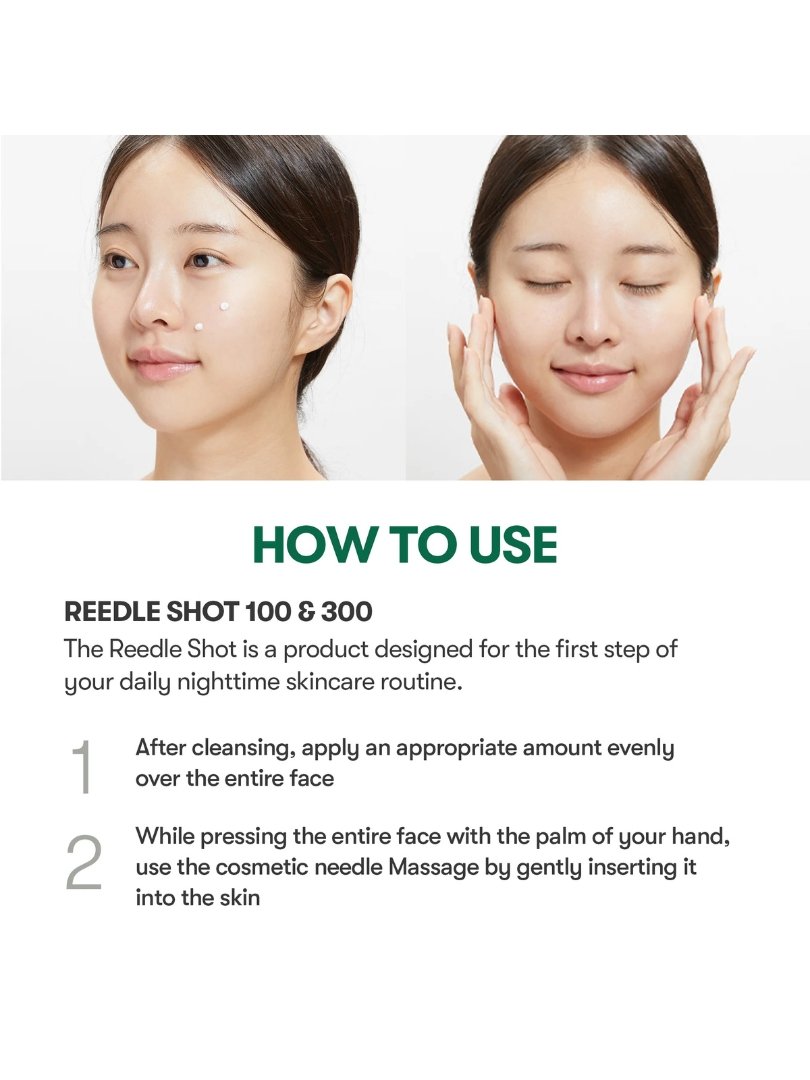 HOW TO USE

REEDLE SHOT 100 & 300
The Reedle Shot is a product designed for the first step of your daily nighttime skincare routine.

1 After cleansing, apply an appropriate amount evenly over the entire face

2 While pressing the entire face with the palm of your hand, use the cosmetic needle Massage by gently inserting it into the skin