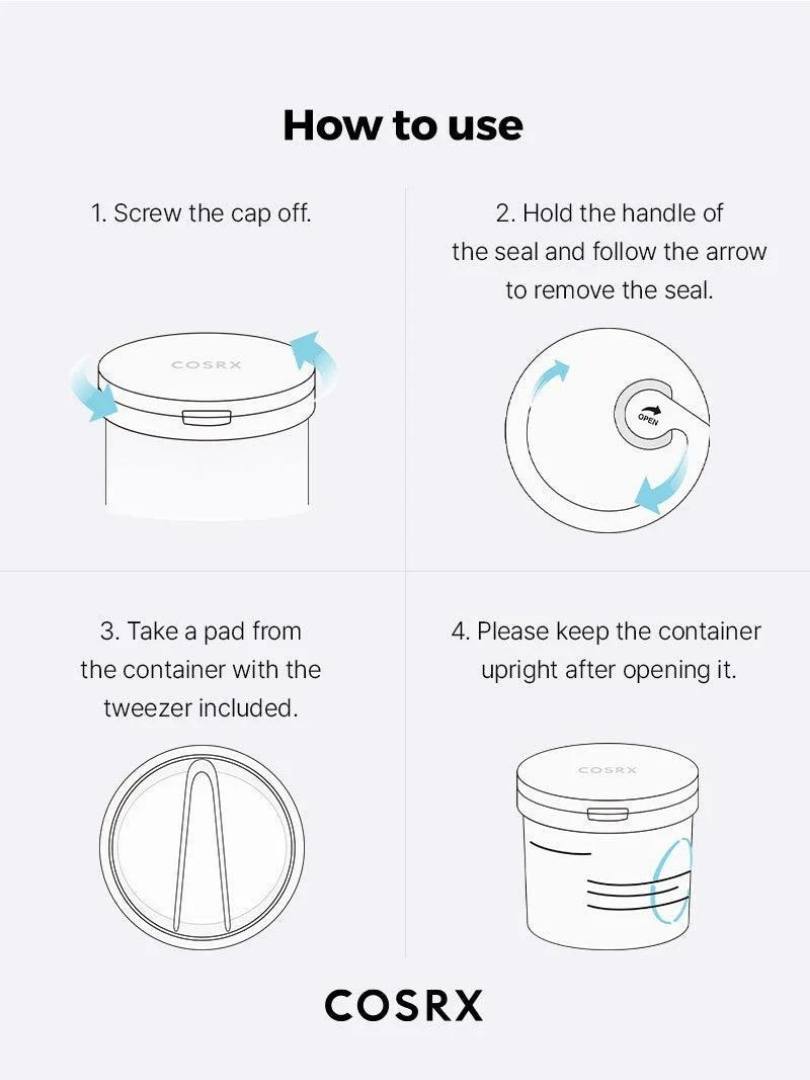 How to use

1. Screw the cap off.

COSRX

2. Hold the handle of the seal and follow the arrow to remove the seal.

OPEN

3. Take a pad from the container with the tweezer included.

4. Please keep the container upright after opening it.

COSRX

COSRX