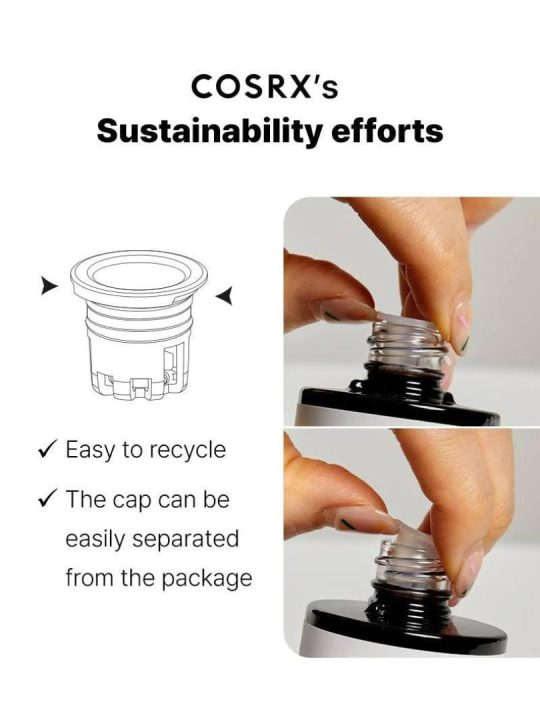 COSRX's
Sustainability efforts

✓ Easy to recycle

✓ The cap can be easily separated from the package